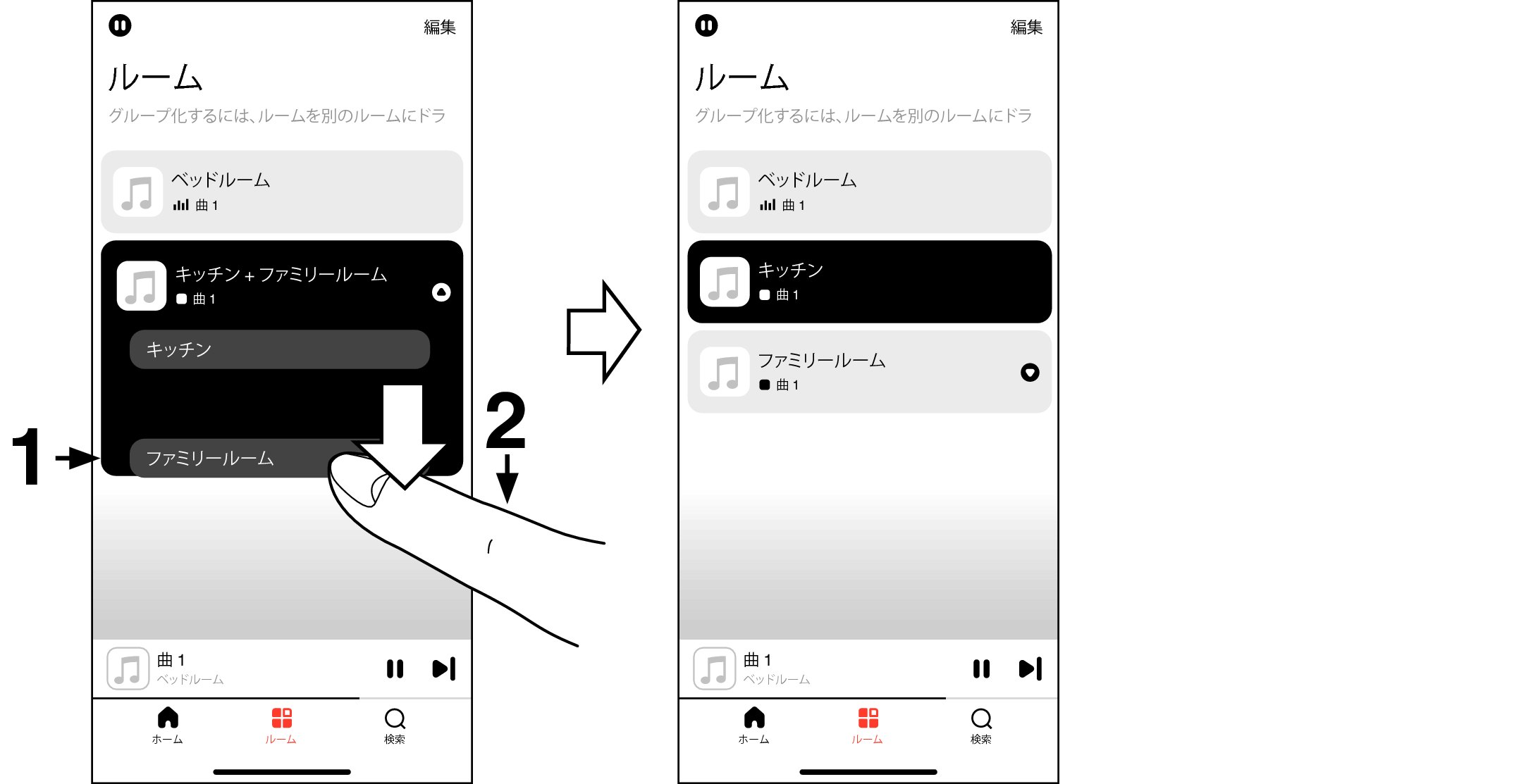 編集

ルーム

グループ化するには、ルームを別のルームにドラ

ベッドルーム
曲 1

キッチン + ファミリールーム
曲 1

キッチン

ファミリールーム

1

2

曲 1
ベッドルーム

ホーム ルーム 検索

編集

ルーム

グループ化するには、ルームを別のルームにドラ

ベッドルーム
曲 1

キッチン
曲 1

ファミリールーム
曲 1

曲 1
ベッドルーム

ホーム ルーム 検索